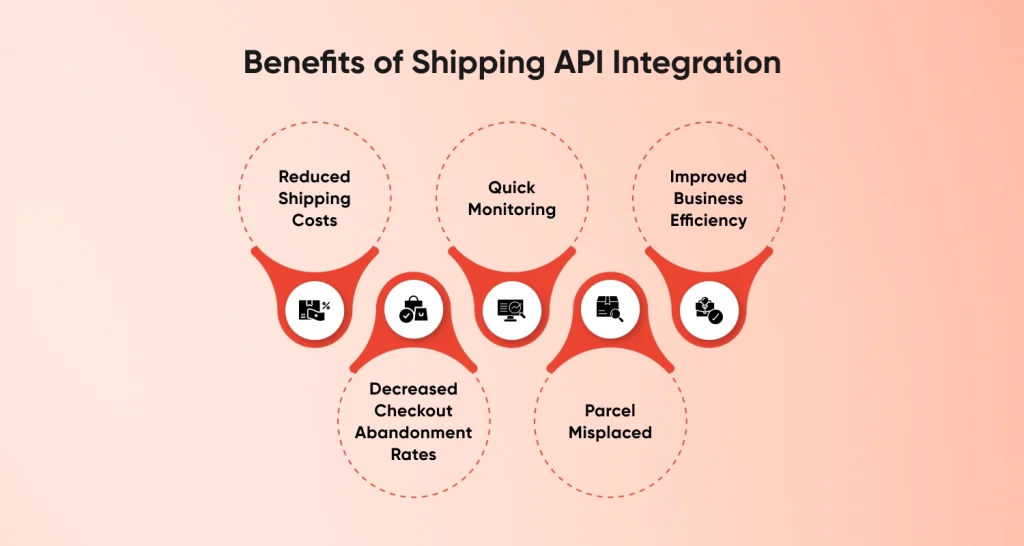 Benefits of Shipping API Integration

Reduced Shipping Costs

Decreased Checkout Abandonment Rates

Quick Monitoring

Parcel Misplaced

Improved Business Efficiency